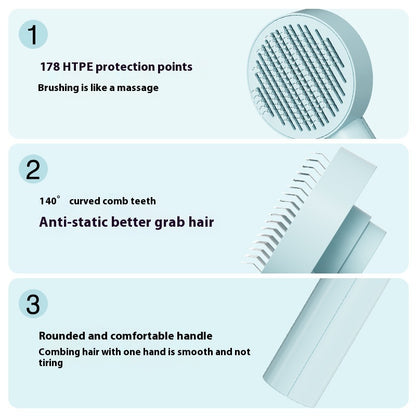 1

178 HTPE protection points

Brushing is like a massage

2

140° curved comb teeth

Anti-static better grab hair

3

Rounded and comfortable handle

Combing hair with one hand is smooth and not tiring